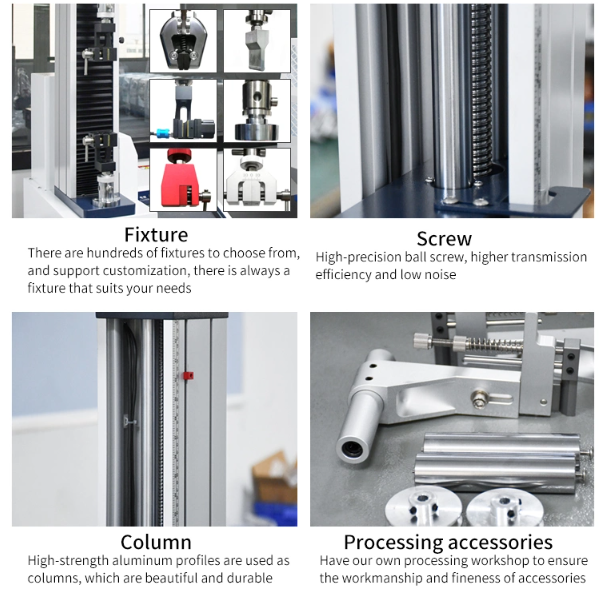 Fixture
There are hundreds of fixtures to choose from, and support customization, there is always a fixture that suits your needs

Screw
High-precision ball screw, higher transmission efficiency and low noise

Column
High-strength aluminum profiles are used as columns, which are beautiful and durable

Processing accessories
Have our own processing workshop to ensure the workmanship and fineness of accessories