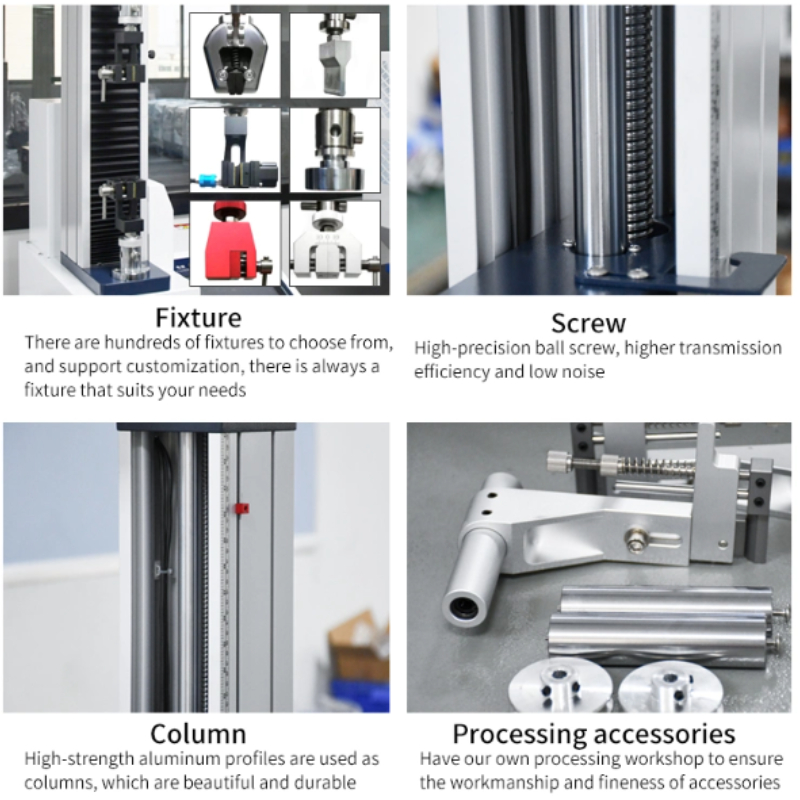 Fixture
There are hundreds of fixtures to choose from, and support customization, there is always a fixture that suits your needs

Screw
High-precision ball screw, higher transmission efficiency and low noise

Column
High-strength aluminum profiles are used as columns, which are beautiful and durable

Processing accessories
Have our own processing workshop to ensure the workmanship and fineness of accessories